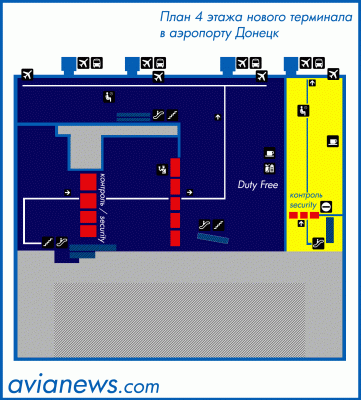 План 4 этажа нового терминала в аэропорту Донецк

контроль / security

Duty Free

контроль
security

avianews.com